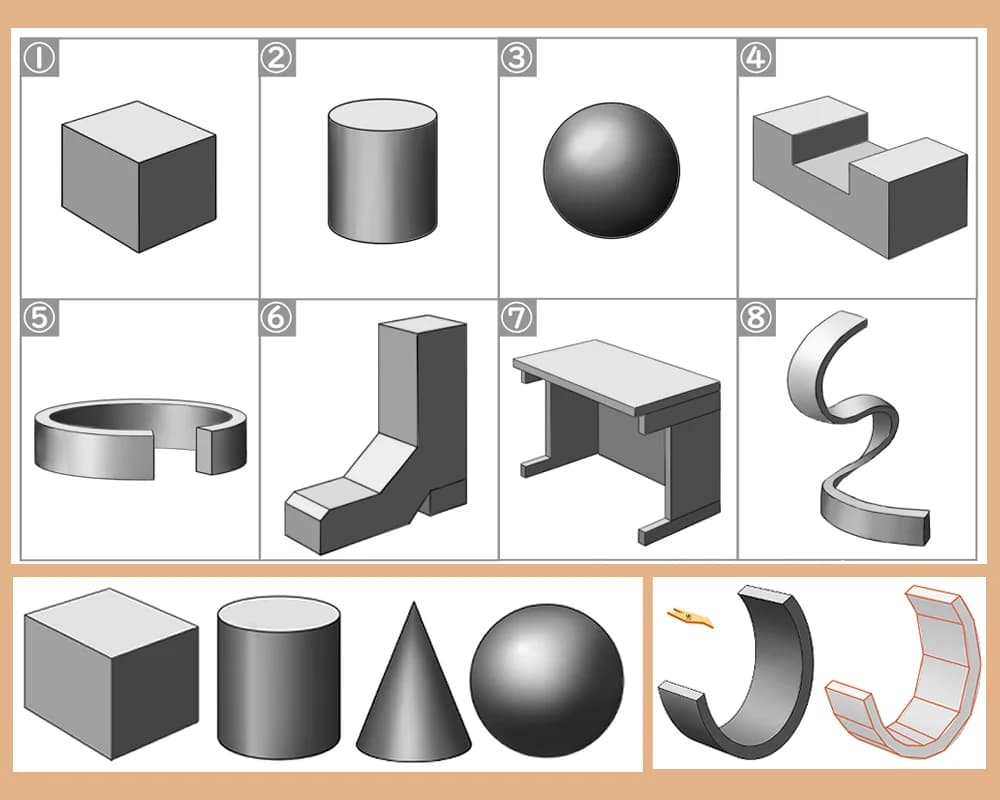 ①
②
③
④
⑤
⑥
⑦
⑧